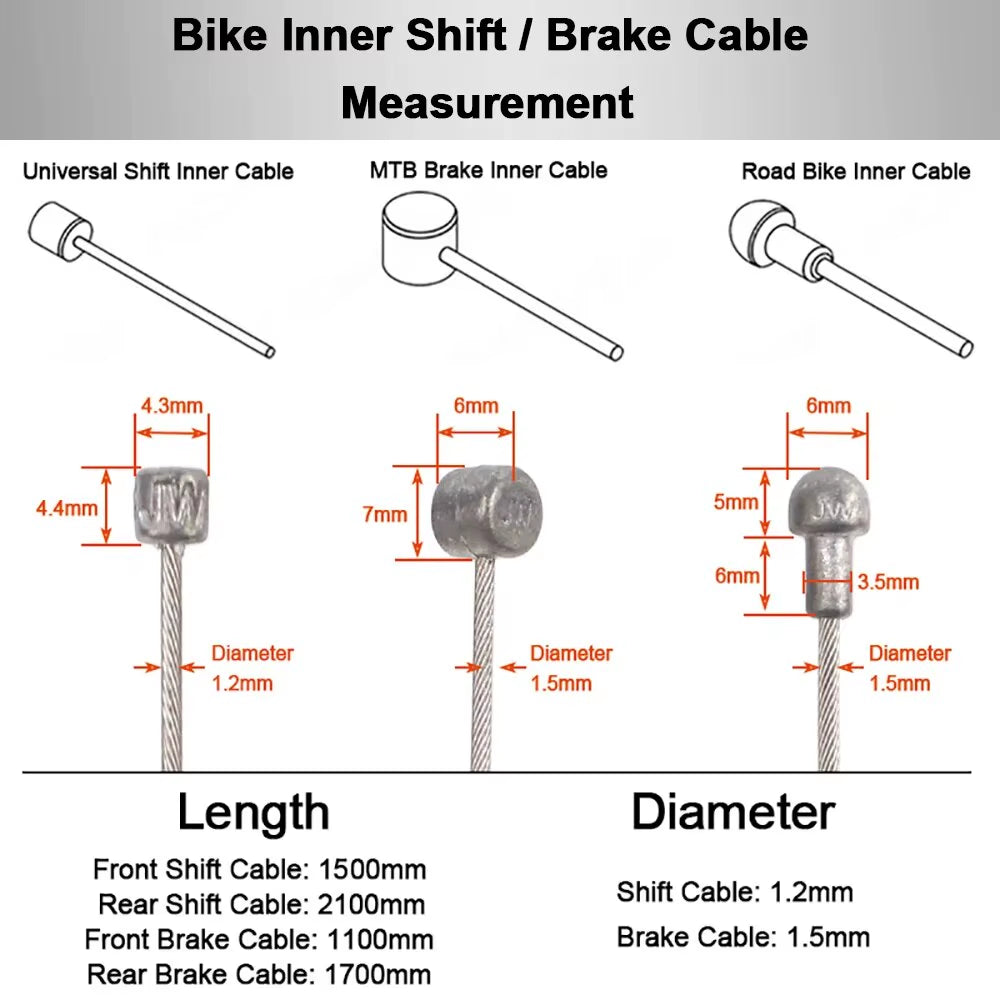 Bike Inner Shift / Brake Cable Measurement

Universal Shift Inner Cable

MTB Brake Inner Cable

Road Bike Inner Cable

4.3mm
4.4mm
JW
Diameter 1.2mm

6mm
7mm
JW
Diameter 1.5mm

6mm
5mm
6mm
3.5mm
JW
Diameter 1.5mm

Length

Front Shift Cable: 1500mm
Rear Shift Cable: 2100mm
Front Brake Cable: 1100mm
Rear Brake Cable: 1700mm

Diameter

Shift Cable: 1.2mm
Brake Cable: 1.5mm