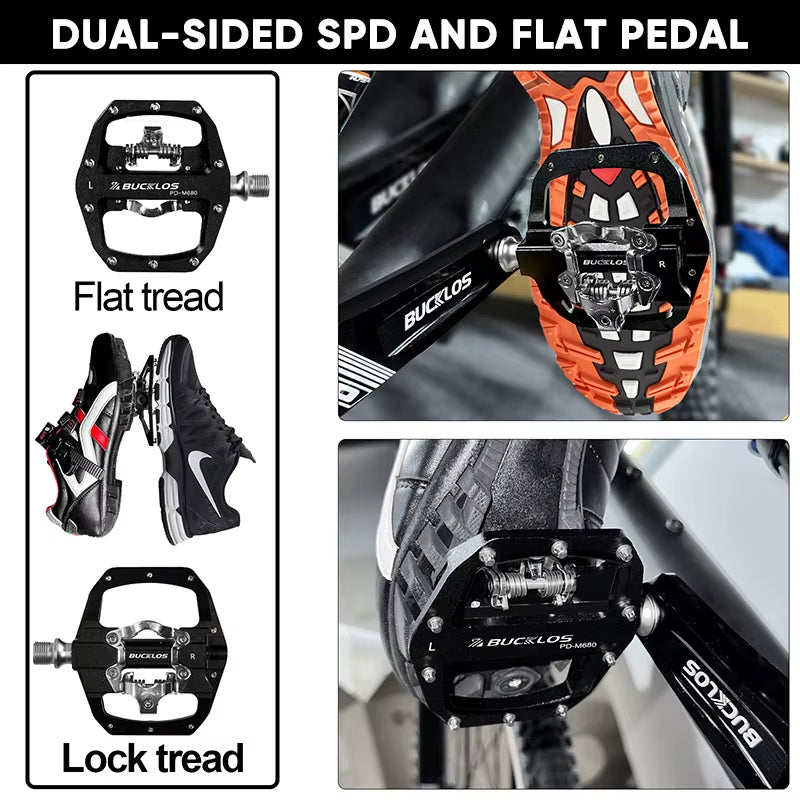 DUAL-SIDED SPD AND FLAT PEDAL

L
BUCKLOS
PD-M680

Flat tread

BUCKLOS
R

Lock tread

BUCKLOS
BUCKLOS
R

L
BUCKLOS
PD-M680

BUCKLOS