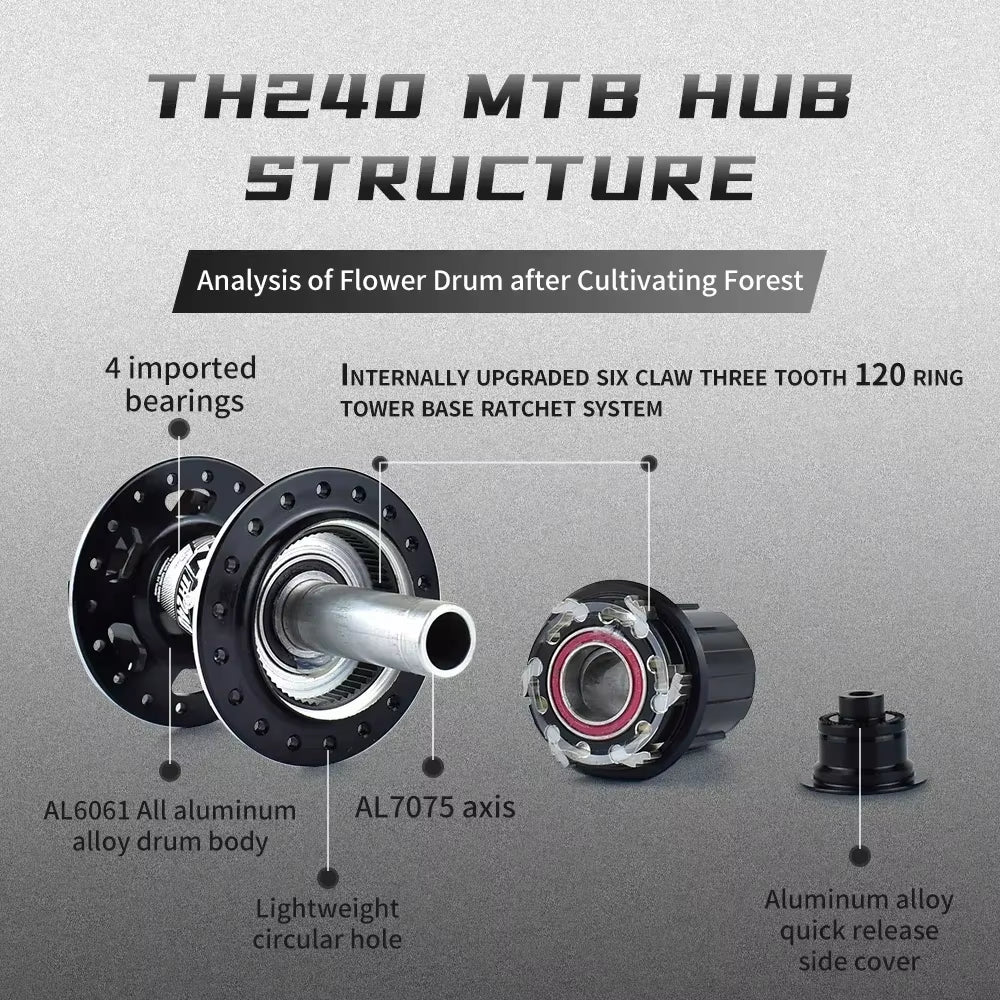 TH240 MTB HUB STRUCTURE

Analysis of Flower Drum after Cultivating Forest

4 imported bearings

INTERNALLY UPGRADED SIX CLAW THREE TOOTH 120 RING TOWER BASE RATCHET SYSTEM

AL6061 All aluminum alloy drum body

AL7075 axis

Lightweight circular hole

Aluminum alloy quick release side cover